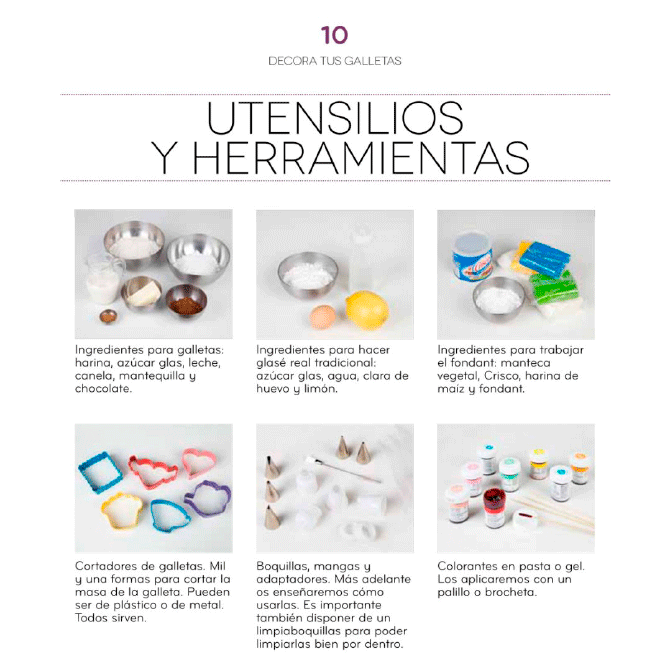 10

DECORA TUS GALLETAS

UTENSILIOS Y HERRAMIENTAS

Ingredientes para galletas: harina, azúcar glas, leche, canela, mantequilla y chocolate.

Ingredientes para hacer glasé real tradicional: azúcar glas, agua, clara de huevo y limón.

Ingredientes para trabajar el fondant: manteca vegetal, Crisco, harina de maíz y fondant.

Cortadores de galletas. Mil y una formas para cortar la masa de la galleta. Pueden ser de plástico o de metal. Todos sirven.

Boquillas, mangas y adaptadores. Más adelante os enseñaremos cómo usarlas. Es importante también disponer de un limpiaboquillas para poder limpiarlas bien por dentro.

Colorantes en pasta o gel. Los aplicaremos con un palillo o brocheta.